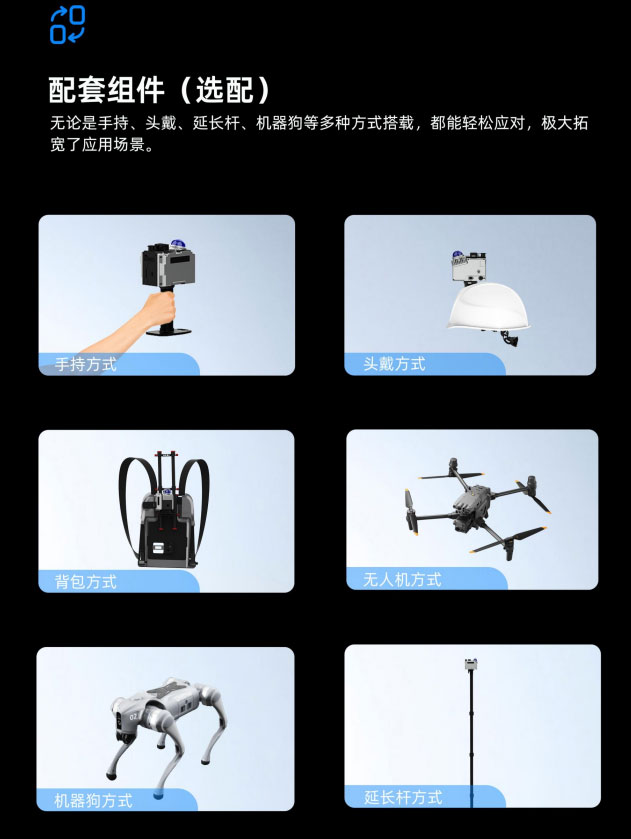 配套组件（选配）

无论是手持、头戴、延长杆、机器狗等多种方式搭载，都能轻松应对，极大拓宽了应用场景。

手持方式

头戴方式

背包方式

无人机方式

机器狗方式

延长杆方式